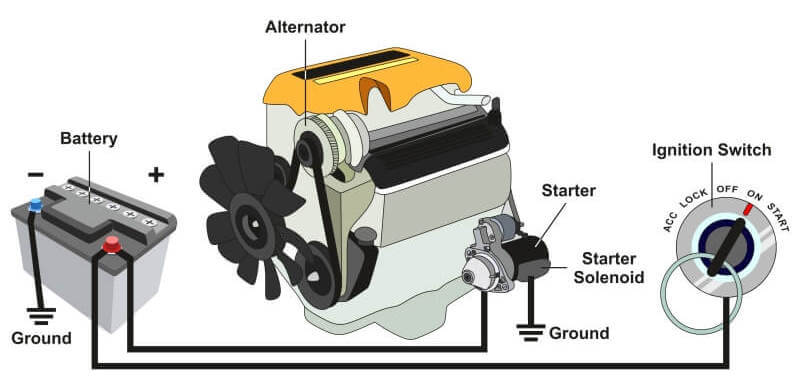 Alternator

Battery

−

+

Ground

Starter

Starter Solenoid

Ground

Ignition Switch

ACC

LOCK

OFF

ON

START